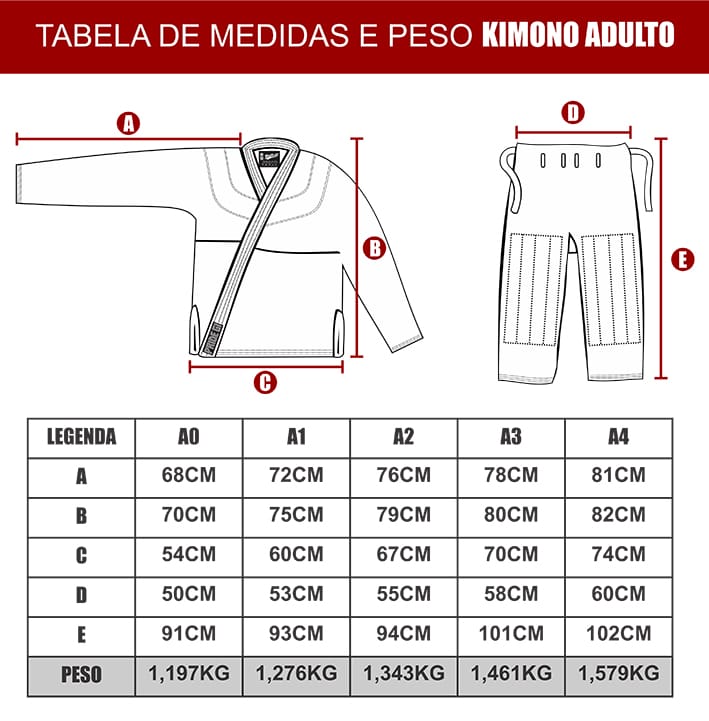 TABELA DE MEDIDAS E PESO KIMONO ADULTO

A

B

C

D

E

| LEGENDA | A0 | A1 | A2 | A3 | A4 |
|---|---|---|---|---|---|
| A | 68CM | 72CM | 76CM | 78CM | 81CM |
| B | 70CM | 75CM | 79CM | 80CM | 82CM |
| C | 54CM | 60CM | 67CM | 70CM | 74CM |
| D | 50CM | 53CM | 55CM | 58CM | 60CM |
| E | 91CM | 93CM | 94CM | 101CM | 102CM |
| PESO | 1,197KG | 1,276KG | 1,343KG | 1,461KG | 1,579KG |